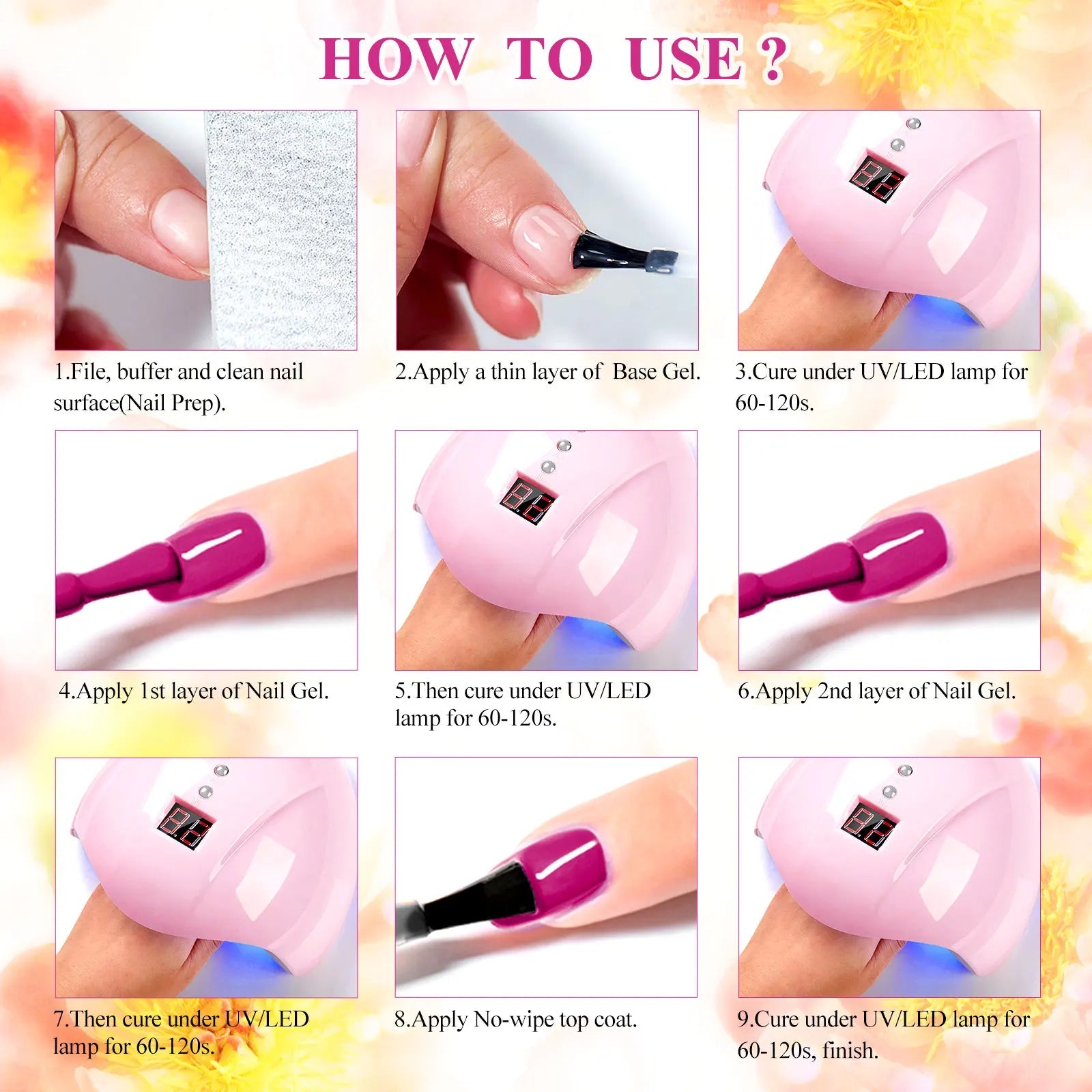 HOW TO USE ?

1.File, buffer and clean nail surface(Nail Prep).

2.Apply a thin layer of Base Gel.

3.Cure under UV/LED lamp for 60-120s.

4.Apply 1st layer of Nail Gel.

5.Then cure under UV/LED lamp for 60-120s.

6.Apply 2nd layer of Nail Gel.

7.Then cure under UV/LED lamp for 60-120s.

8.Apply No-wipe top coat.

9.Cure under UV/LED lamp for 60-120s, finish.