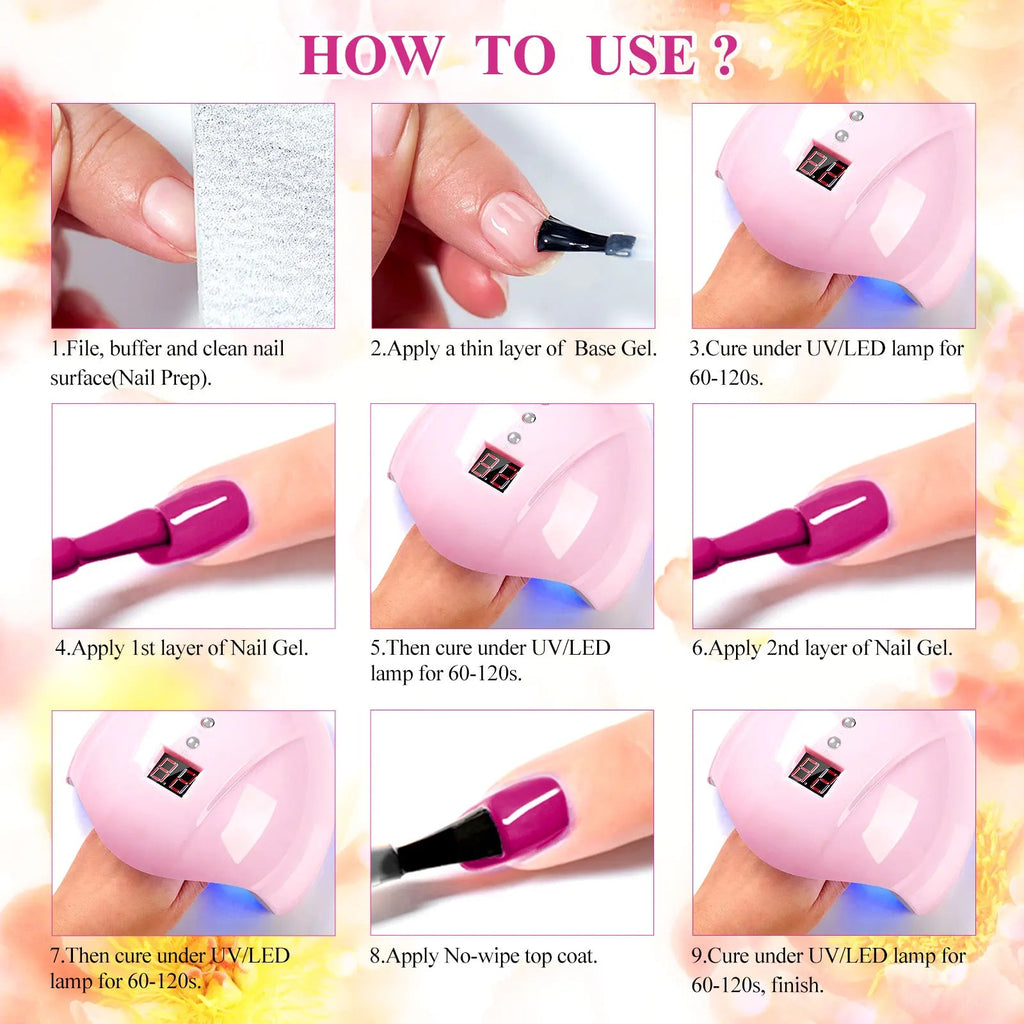 HOW TO USE ?

1.File, buffer and clean nail surface(Nail Prep).

2.Apply a thin layer of Base Gel.

3.Cure under UV/LED lamp for 60-120s.

4.Apply 1st layer of Nail Gel.

5.Then cure under UV/LED lamp for 60-120s.

6.Apply 2nd layer of Nail Gel.

7.Then cure under UV/LED lamp for 60-120s.

8.Apply No-wipe top coat.

9.Cure under UV/LED lamp for 60-120s, finish.