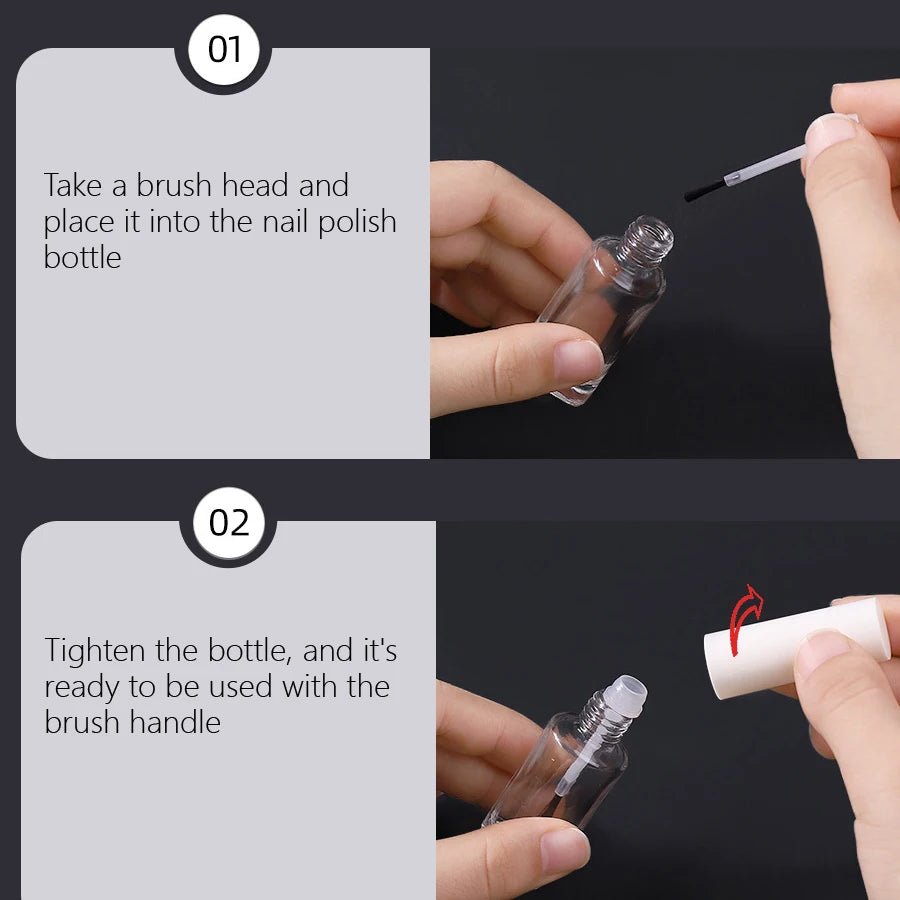 01

Take a brush head and place it into the nail polish bottle

02

Tighten the bottle, and it's ready to be used with the brush handle